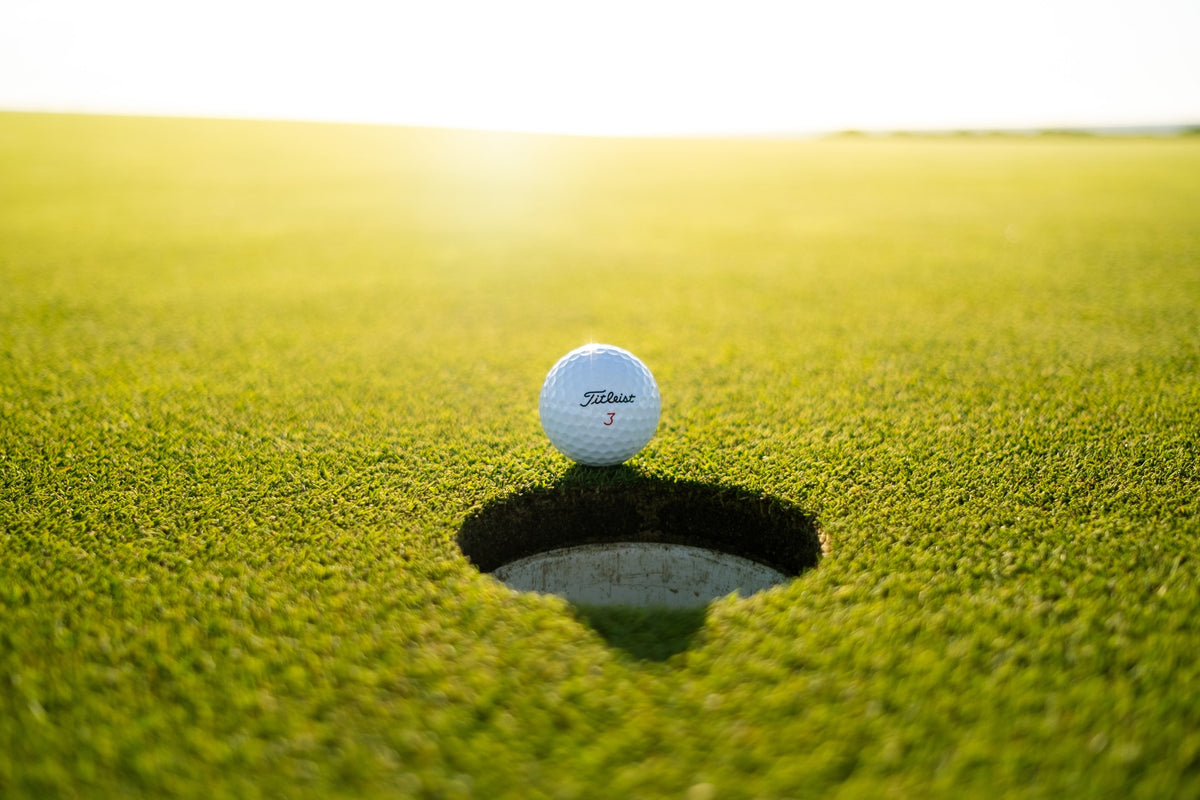 Titleist
3